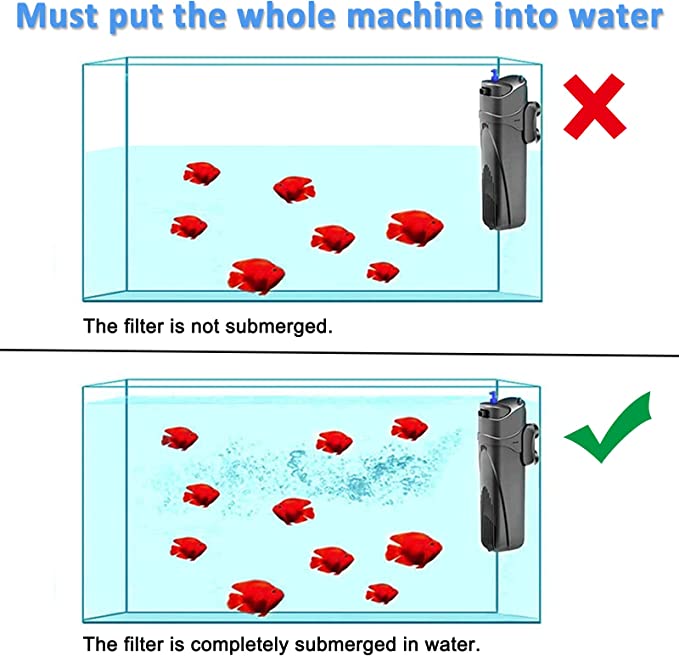 Must put the whole machine into water

The filter is not submerged.

The filter is completely submerged in water.