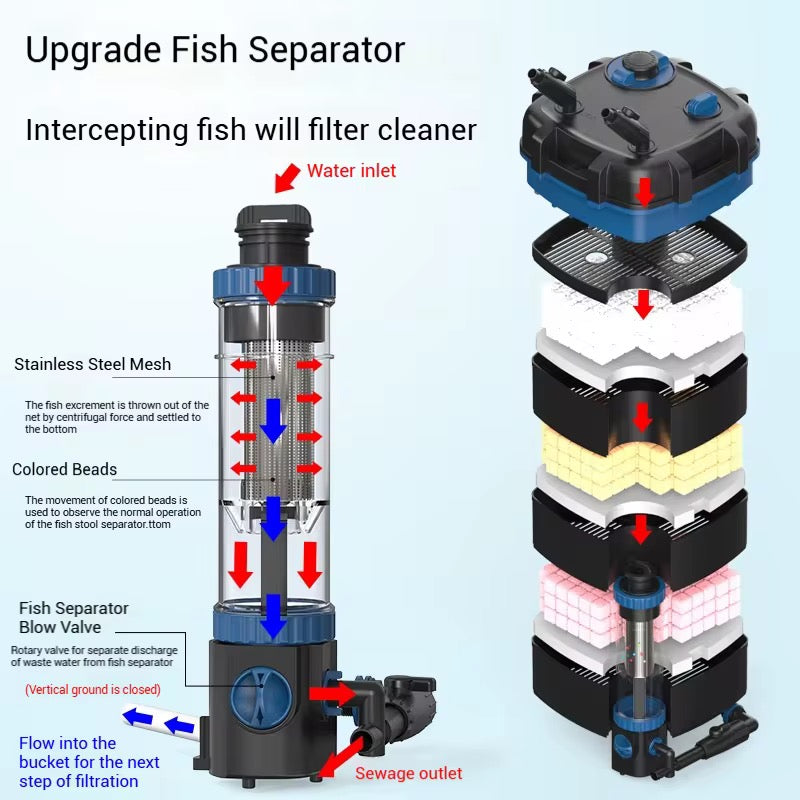 Upgrade Fish Separator

Intercepting fish will filter cleaner

Water inlet

Stainless Steel Mesh

The fish excrement is thrown out of the net by centrifugal force and settled to the bottom

Colored Beads

The movement of colored beads is used to observe the normal operation of the fish stool separator.ttom

Fish Separator Blow Valve

Rotary valve for separate discharge of waste water from fish separator

(Vertical ground is closed)

Flow into the bucket for the next step of filtration

Sewage outlet