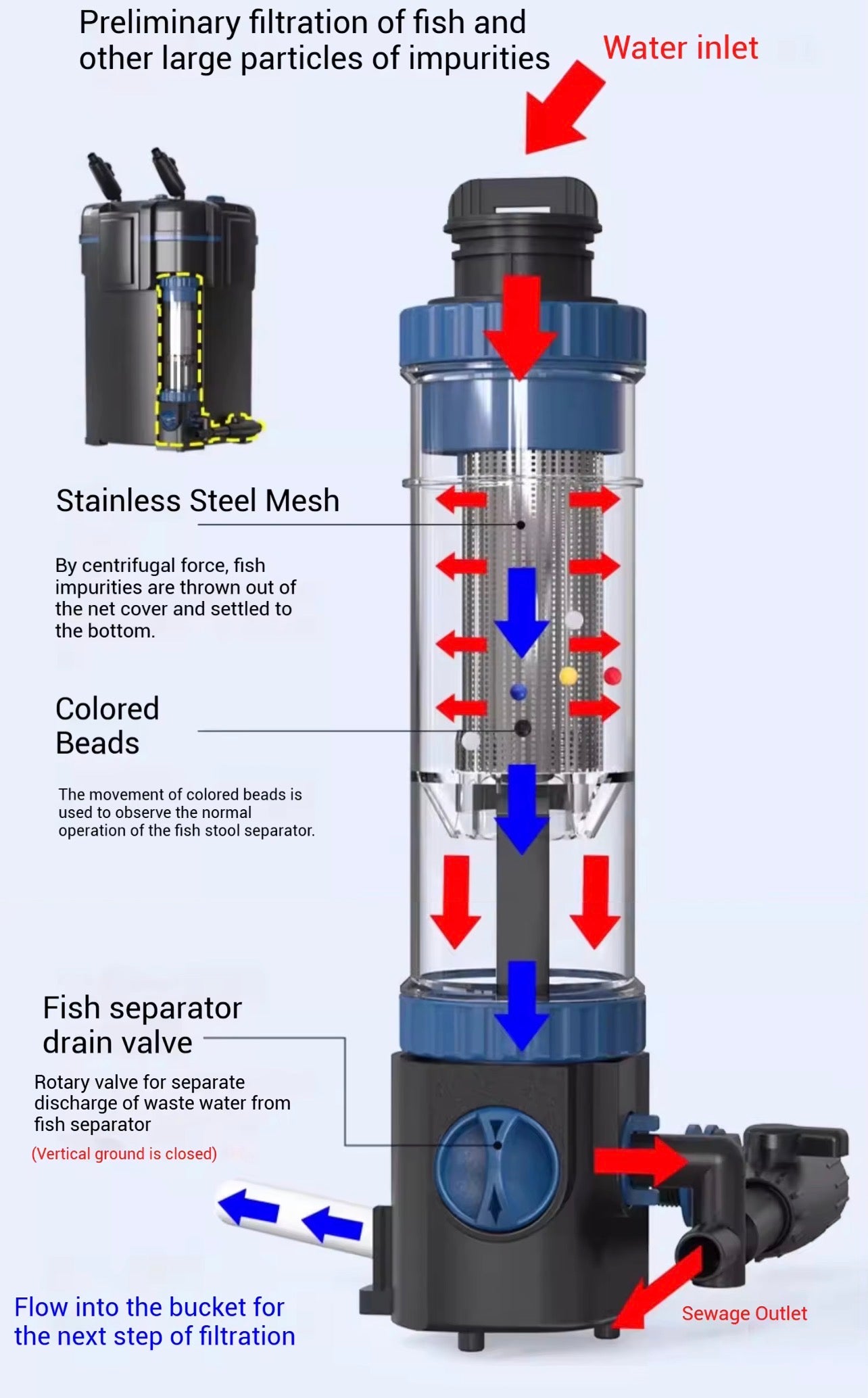 Preliminary filtration of fish and other large particles of impurities

Water inlet

Stainless Steel Mesh

By centrifugal force, fish impurities are thrown out of the net cover and settled to the bottom.

Colored Beads

The movement of colored beads is used to observe the normal operation of the fish stool separator.

Fish separator drain valve

Rotary valve for separate discharge of waste water from fish separator

(Vertical ground is closed)

Flow into the bucket for the next step of filtration

Sewage Outlet