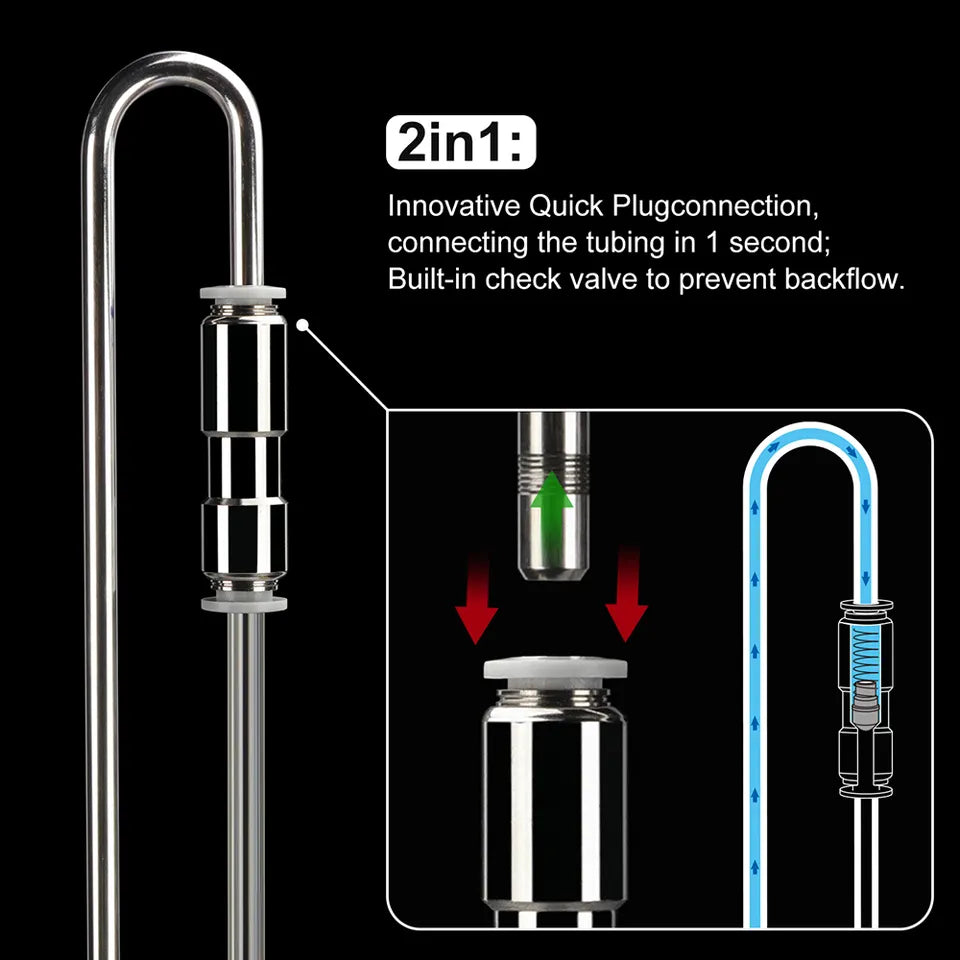 2in1:

Innovative Quick Plugconnection, connecting the tubing in 1 second; Built-in check valve to prevent backflow.