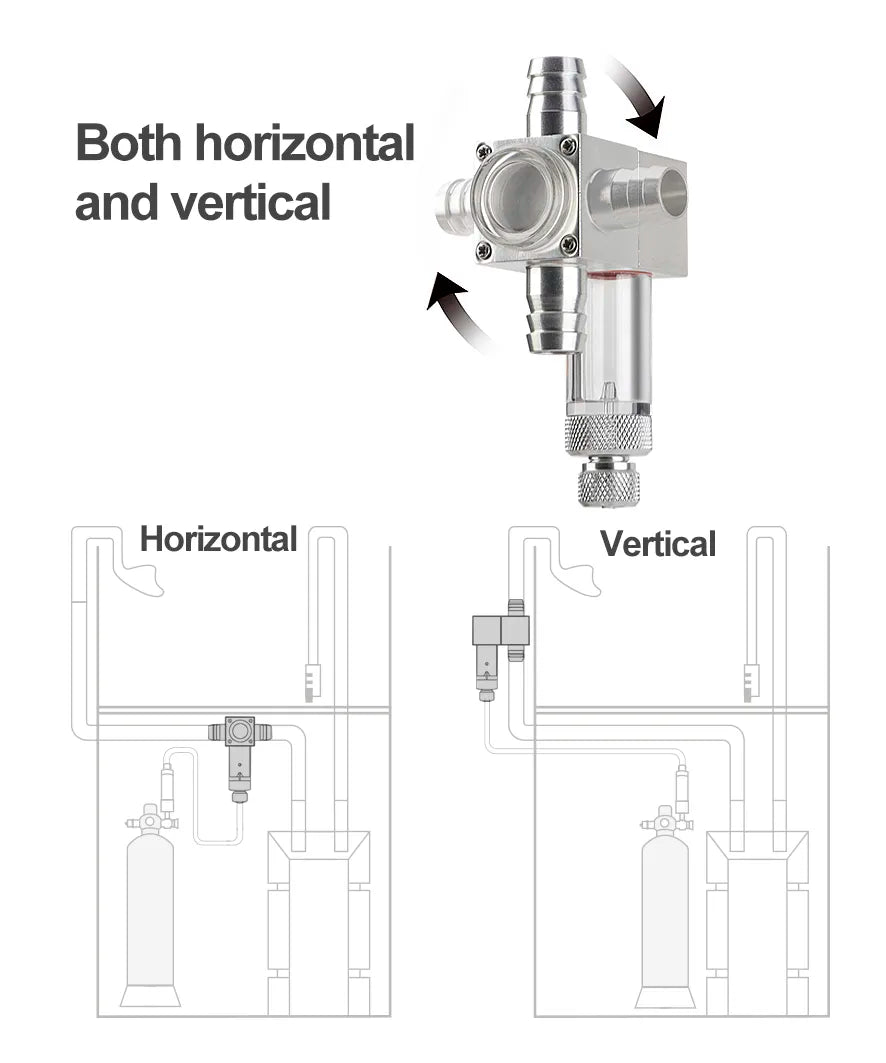 Both horizontal and vertical

Horizontal

Vertical