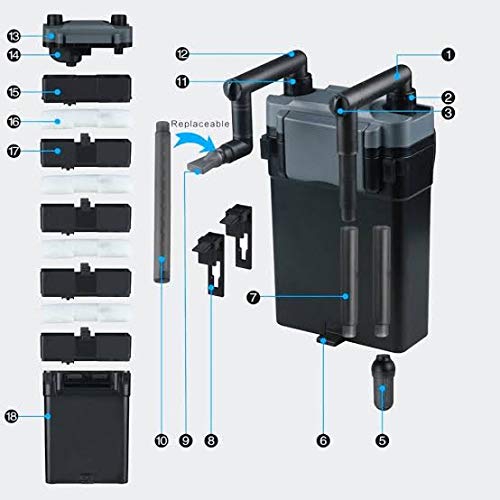 13
14
15
16
17
18
12
11
Replaceable
1
2
3
7
10
9
8
6
5