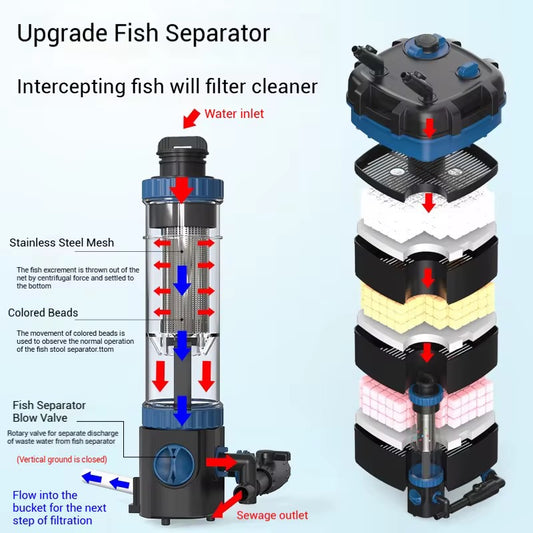 Upgrade Fish Separator

Intercepting fish will filter cleaner

Water inlet

Stainless Steel Mesh

The fish excrement is thrown out of the net by centrifugal force and settled to the bottom

Colored Beads

The movement of colored beads is used to observe the normal operation of the fish stool separator.ttom

Fish Separator Blow Valve

Rotary valve for separate discharge of waste water from fish separator

(Vertical ground is closed)

Flow into the bucket for the next step of filtration

Sewage outlet